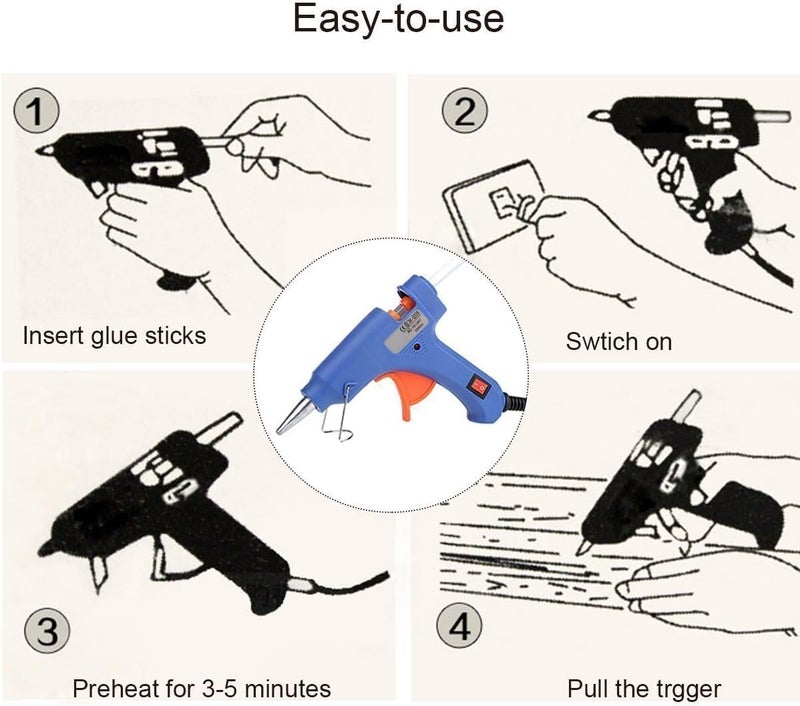 Easy-to-use

1

Insert glue sticks

2

Swtich on

3

Preheat for 3-5 minutes

4

Pull the trgger